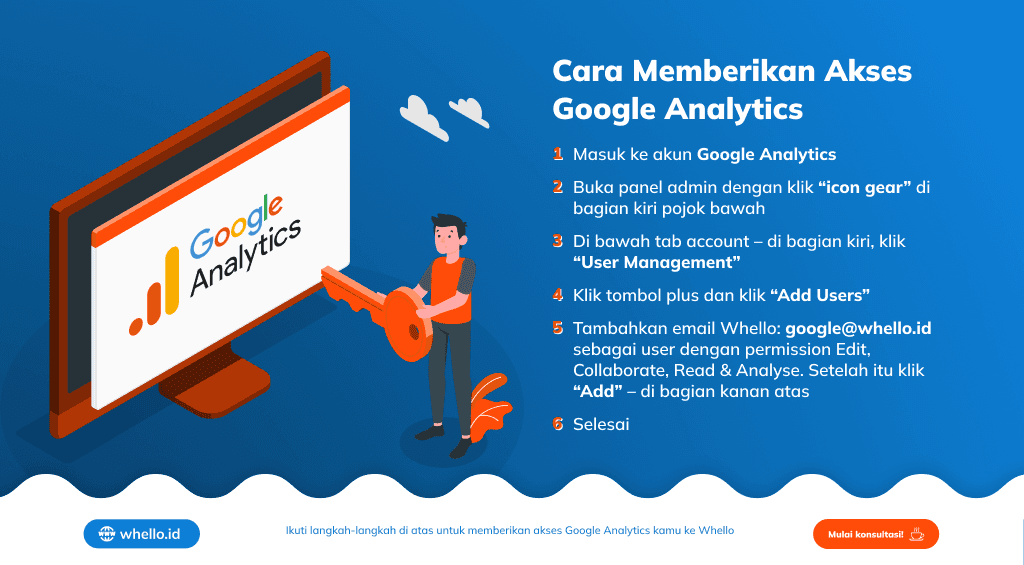 Google Analytics

Cara Memberikan Akses Google Analytics

1 Masuk ke akun Google Analytics

2 Buka panel admin dengan klik "icon gear" di bagian kiri pojok bawah

3 Di bawah tab account – di bagian kiri, klik "User Management"

4 Klik tombol plus dan klik "Add Users"

5 Tambahkan email Whello: google@whello.id sebagai user dengan permission Edit, Collaborate, Read & Analyse. Setelah itu klik "Add" – di bagian kanan atas

6 Selesai

whello.id

Ikuti langkah-langkah di atas untuk memberikan akses Google Analytics kamu ke Whello

Mulai konsultasi!