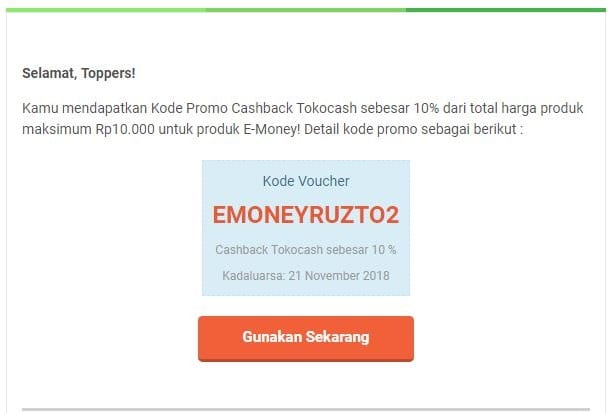 Selamat, Toppers!

Kamu mendapatkan Kode Promo Cashback Tokocash sebesar 10% dari total harga produk maksimum Rp10.000 untuk produk E-Money! Detail kode promo sebagai berikut :

Kode Voucher

EMONEYRUZTO2

Cashback Tokocash sebesar 10 %

Kadaluarsa: 21 November 2018

Gunakan Sekarang